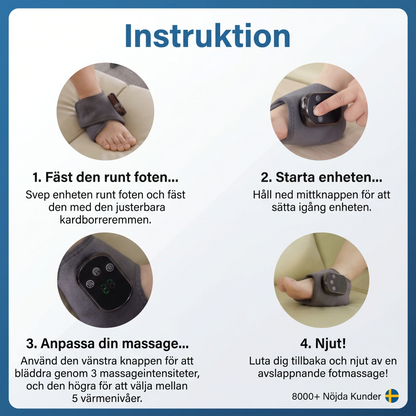 Instruktion

1. Fäst den runt foten...
Svep enheten runt foten och fäst den med den justerbara kardborreremmen.

2. Starta enheten...
Håll ned mittknappen för att sätta igång enheten.

20

3. Anpassa din massage...
Använd den vänstra knappen för att bläddra genom 3 massageintensiteter, och den högra för att välja mellan 5 värmenivåer.

4. Njut!
Luta dig tillbaka och njut av en avslappnande fotmassage!

8000+ Nöjda Kunder